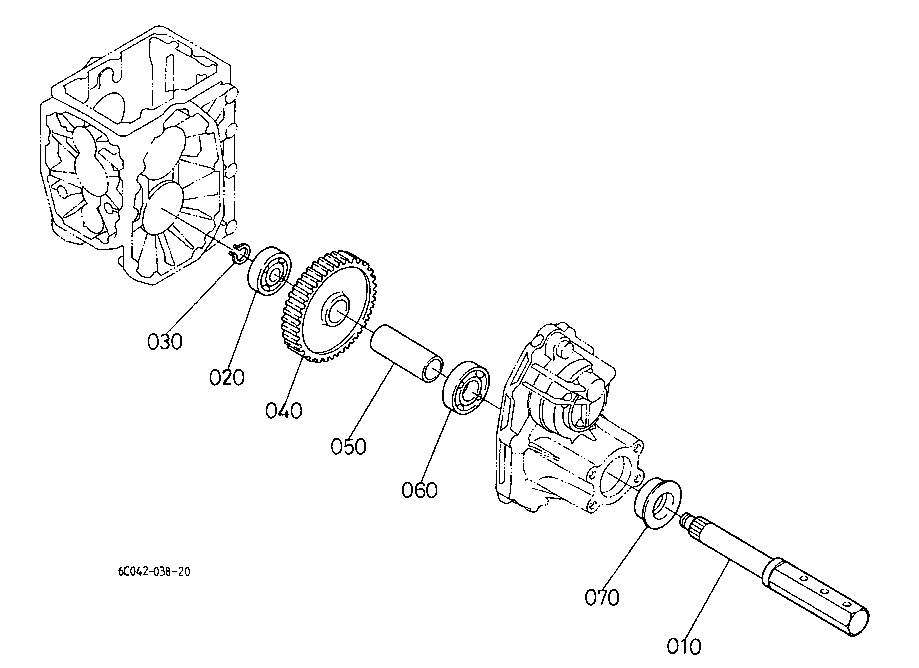 030
020
040
050
060
070
010
6C042-038-20